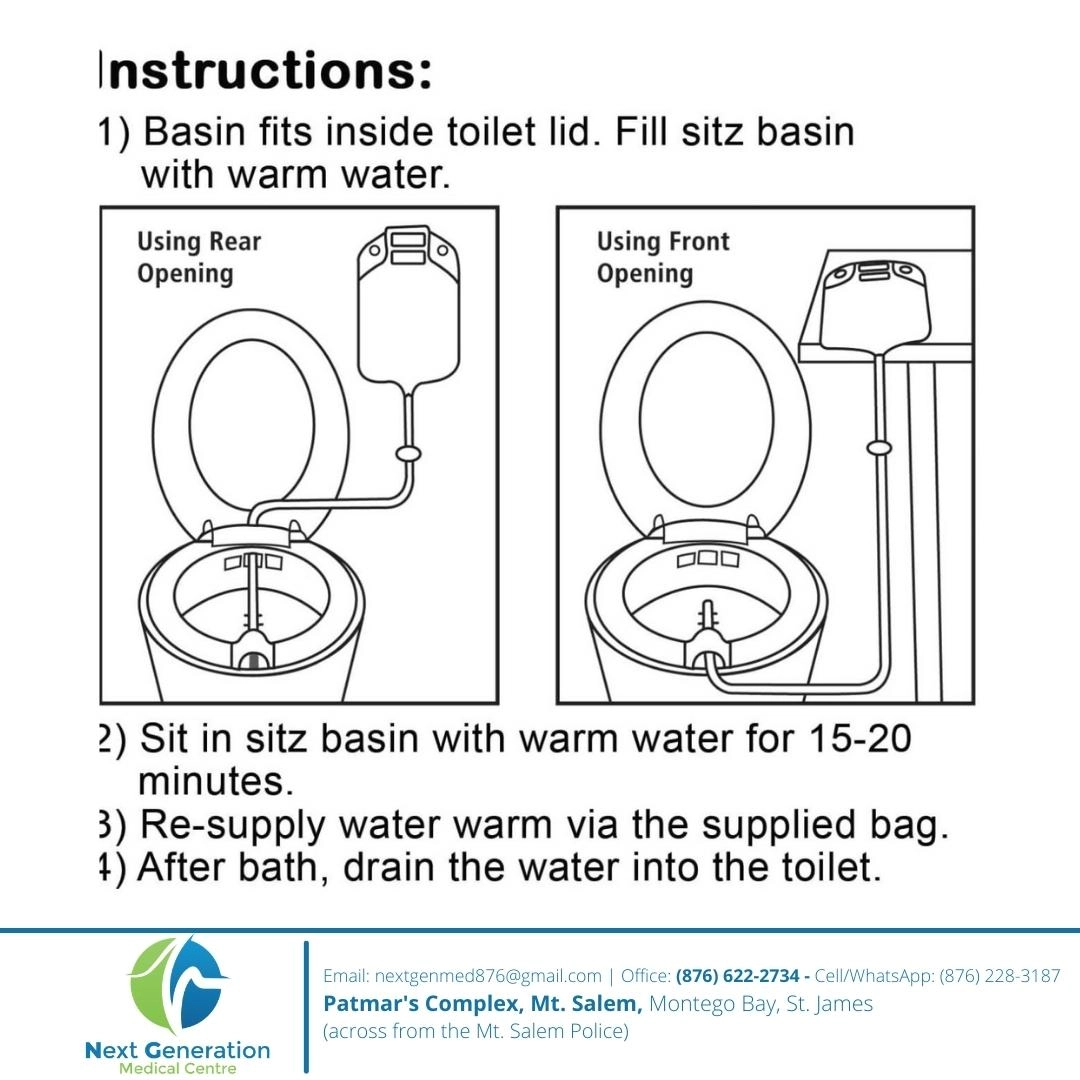 nstructions:

1) Basin fits inside toilet lid. Fill sitz basin with warm water.

Using Rear Opening

Using Front Opening

2) Sit in sitz basin with warm water for 15-20 minutes.
3) Re-supply water warm via the supplied bag.
4) After bath, drain the water into the toilet.

Next Generation
Medical Centre

Email: nextgenmed876@gmail.com | Office: (876) 622-2734 - Cell/WhatsApp: (876) 228-3187
Patmar's Complex, Mt. Salem, Montego Bay, St. James
(across from the Mt. Salem Police)