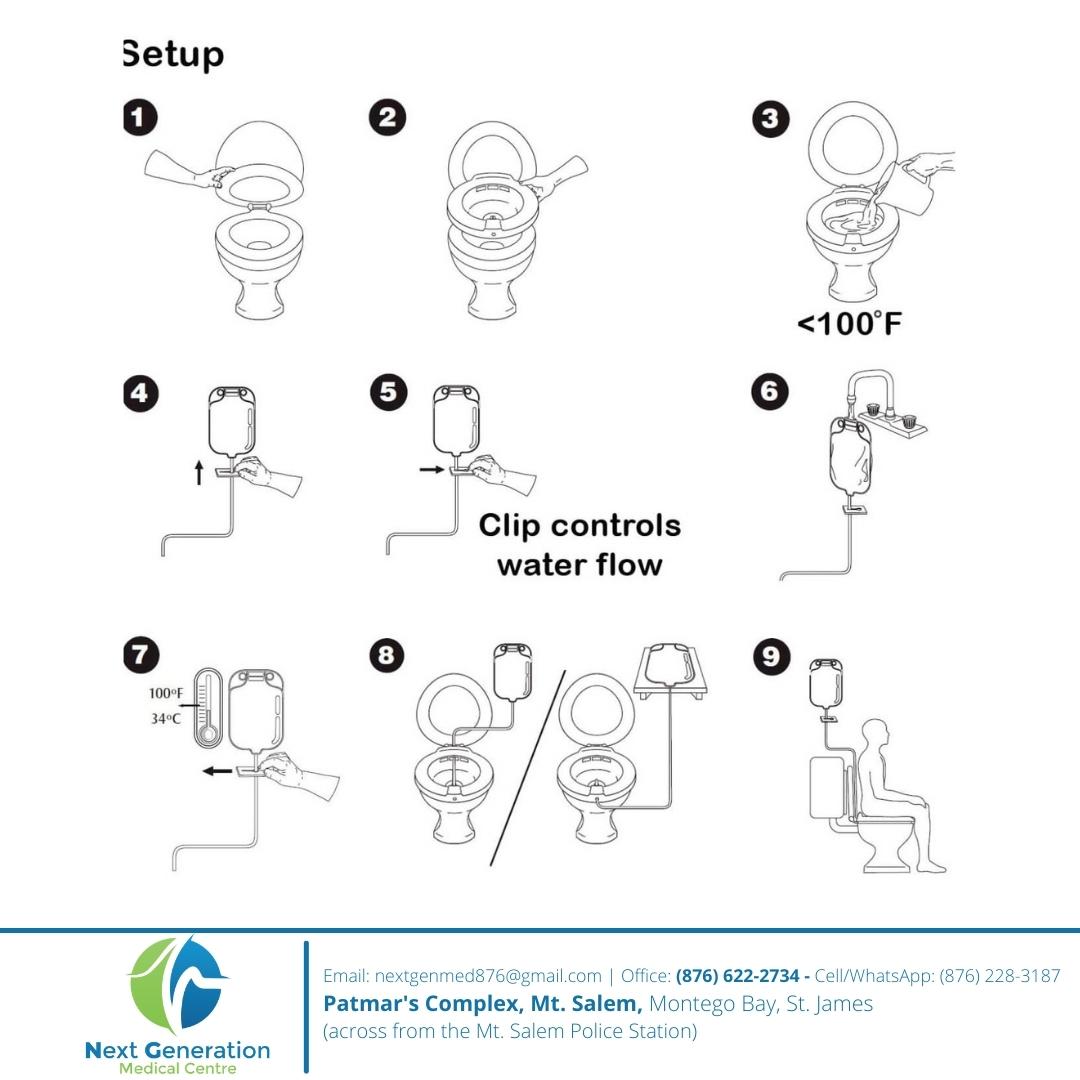 Setup

1

2

3

<100°F

4

5

Clip controls water flow

6

7

100°F
34°C

8

9

Next Generation
Medical Centre

Email: nextgenmed876@gmail.com | Office: (876) 622-2734 - Cell/WhatsApp: (876) 228-3187
Patmar's Complex, Mt. Salem, Montego Bay, St. James
(across from the Mt. Salem Police Station)